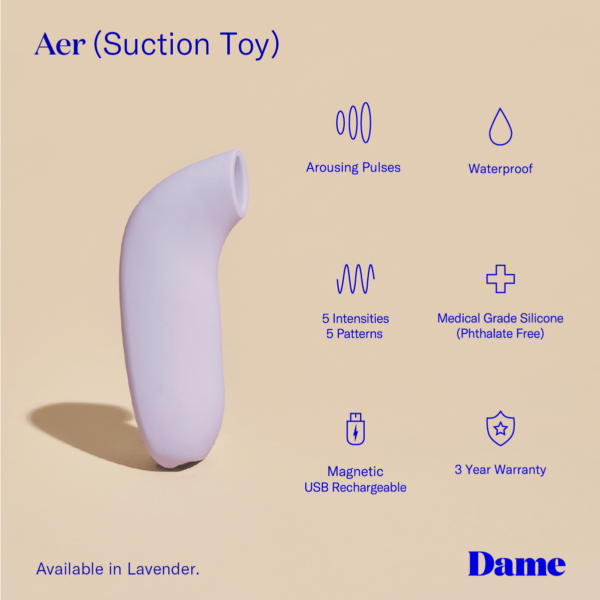 Aer (Suction Toy)

Arousing Pulses

Waterproof

5 Intensities
5 Patterns

Medical Grade Silicone
(Phthalate Free)

Magnetic
USB Rechargeable

3 Year Warranty

Available in Lavender.

Dame