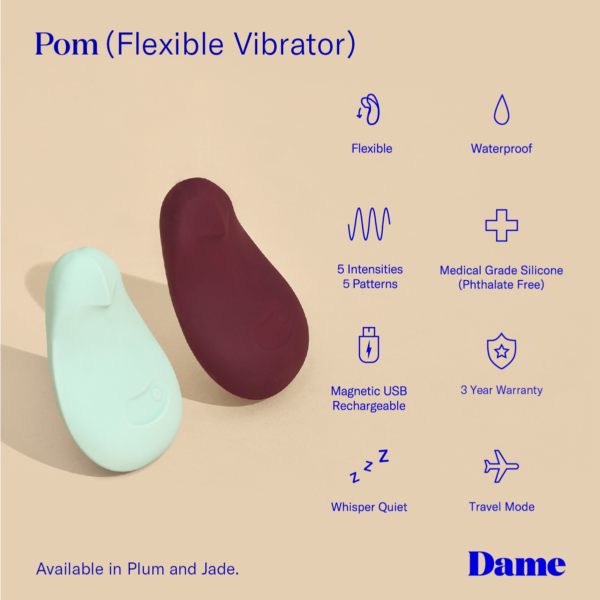 Pom (Flexible Vibrator)

Flexible

Waterproof

5 Intensities
5 Patterns

Medical Grade Silicone
(Phthalate Free)

Magnetic USB
Rechargeable

3 Year Warranty

z z Z

Whisper Quiet

Travel Mode

Available in Plum and Jade.

Dame